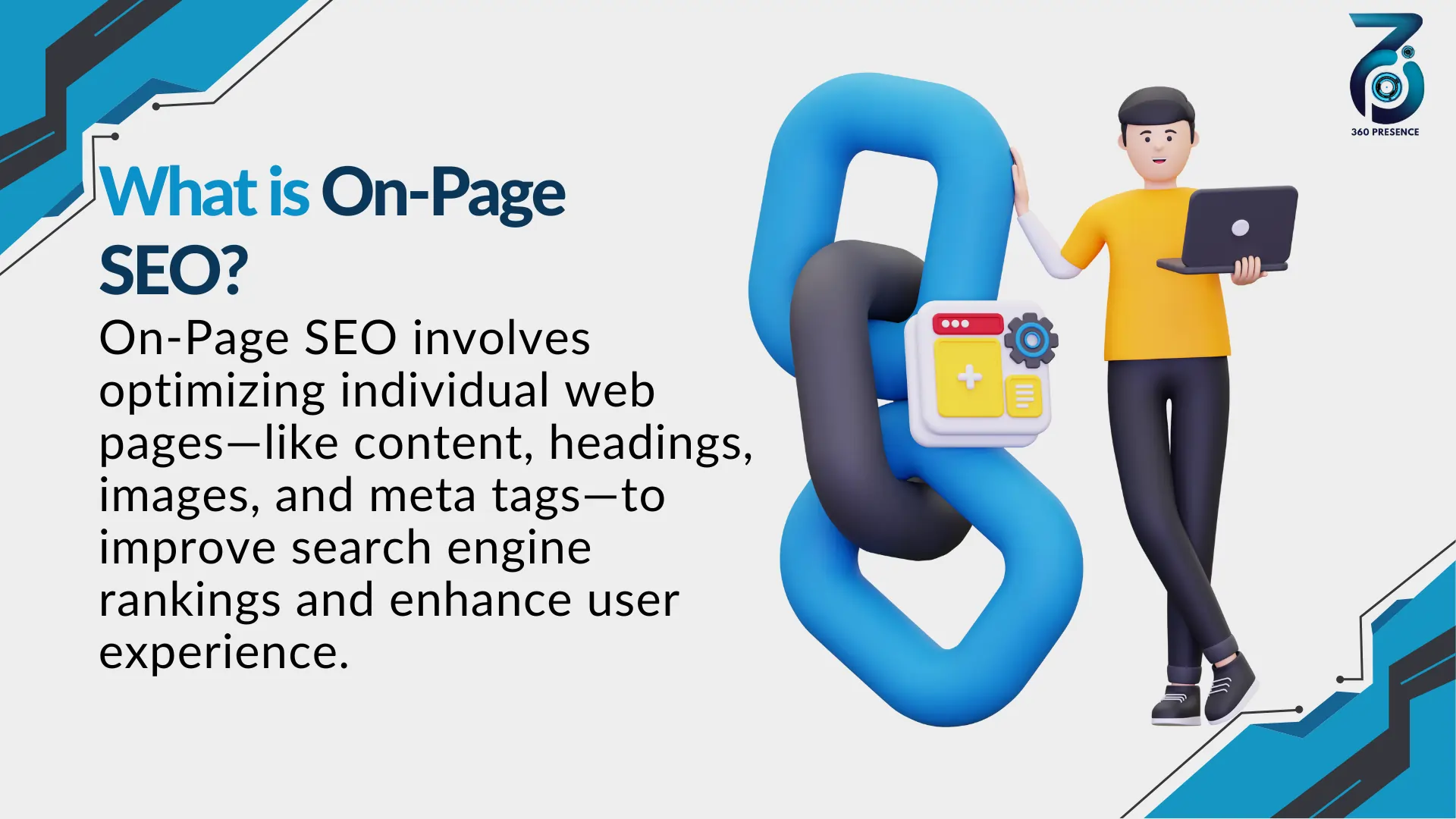 360 PRESENCE

What is On-Page SEO?

On-Page SEO involves optimizing individual web pages—like content, headings, images, and meta tags—to improve search engine rankings and enhance user experience.